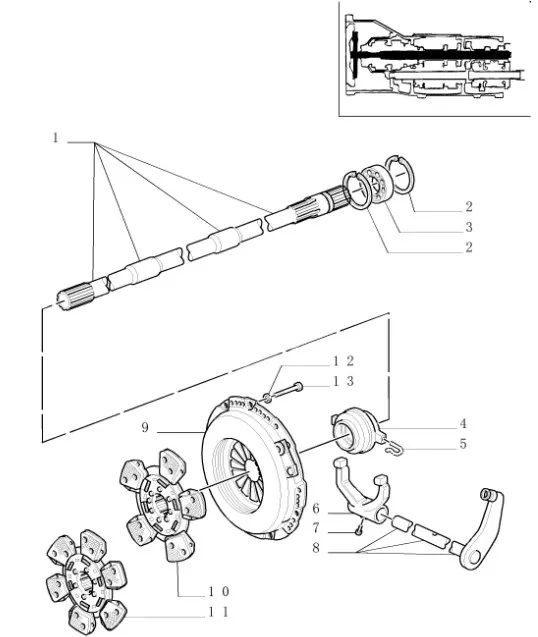 1
2
3
2
12
13
9
4
5
6
7
8
10
11