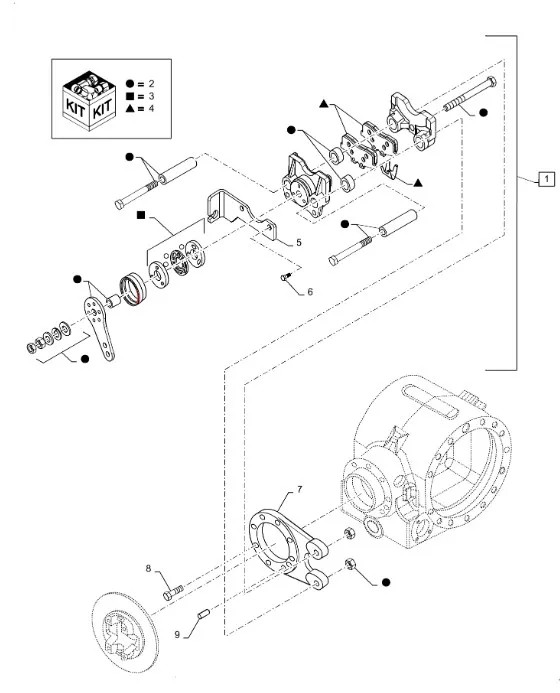 KIT KIT
● = 2
■ = 3
▲ = 4

1
5
6
7
8
9