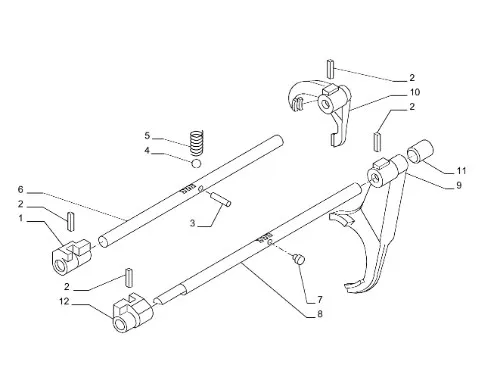 2
10
2
5
4
11
9
6
2
1
3
2
12
7
8