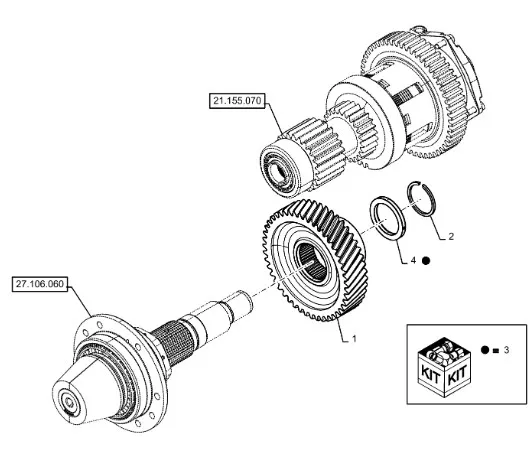 21.155.070

2

4 ●

27.106.060

1

KIT KIT

● = 3